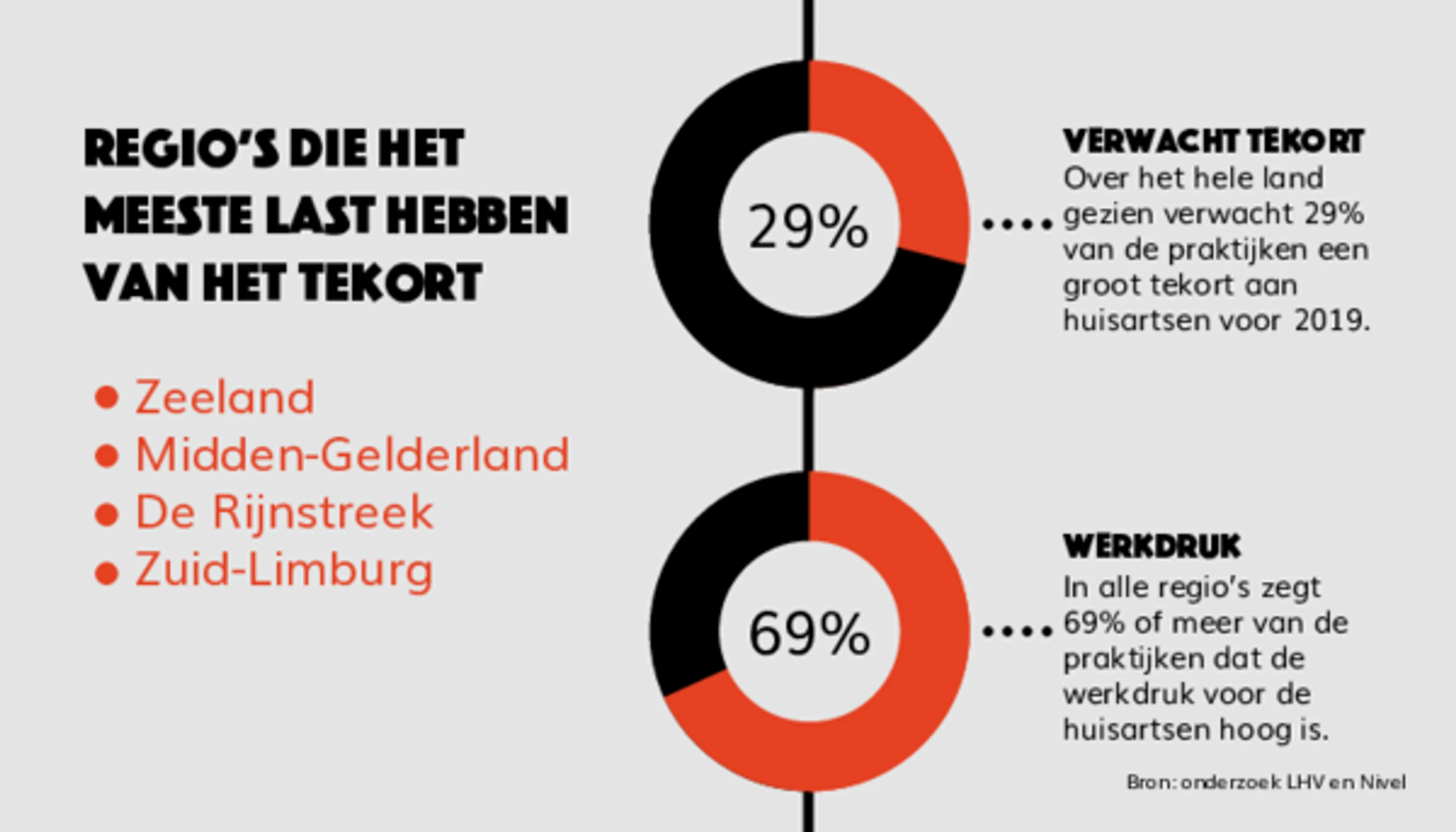 REGIO'S DIE HET MEESTE LAST HEBBEN VAN HET TEKORT

• Zeeland
• Midden-Gelderland
• De Rijnstreek
• Zuid-Limburg

29%

VERWACHT TEKORT
Over het hele land gezien verwacht 29% van de praktijken een groot tekort aan huisartsen voor 2019.

69%

WERKDRUK
In alle regio's zegt 69% of meer van de praktijken dat de werkdruk voor de huisartsen hoog is.

Bron: onderzoek LHV en Nivel